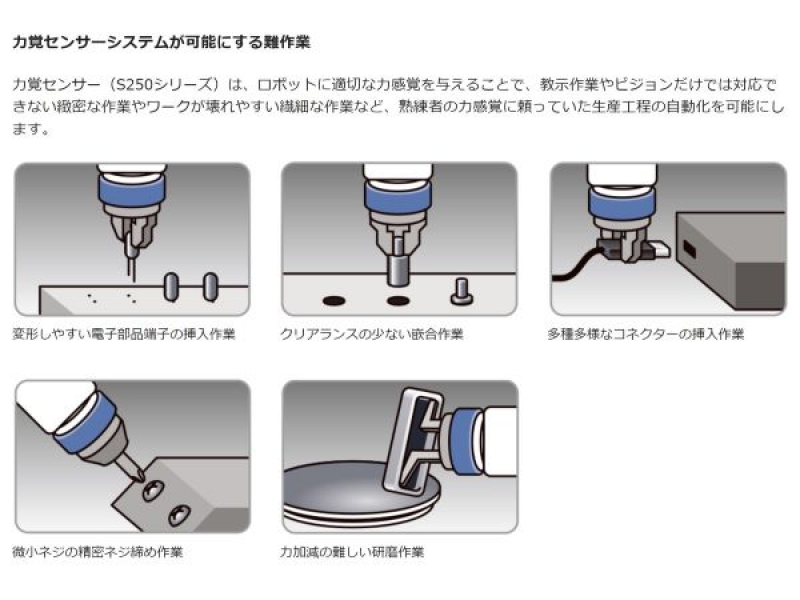 力覚センサーシステムが可能にする難作業

力覚センサー（S250シリーズ）は、ロボットに適切な力感覚を与えることで、教示作業やビジョンだけでは対応できない緻密な作業やワークが壊れやすい繊細な作業など、熟練者の力感覚に頼っていた生産工程の自動化を可能にします。

変形しやすい電子部品端子の挿入作業

クリアランスの少ない嵌合作業

多種多様なコネクターの挿入作業

微小ネジの精密ネジ締め作業

力加減の難しい研磨作業