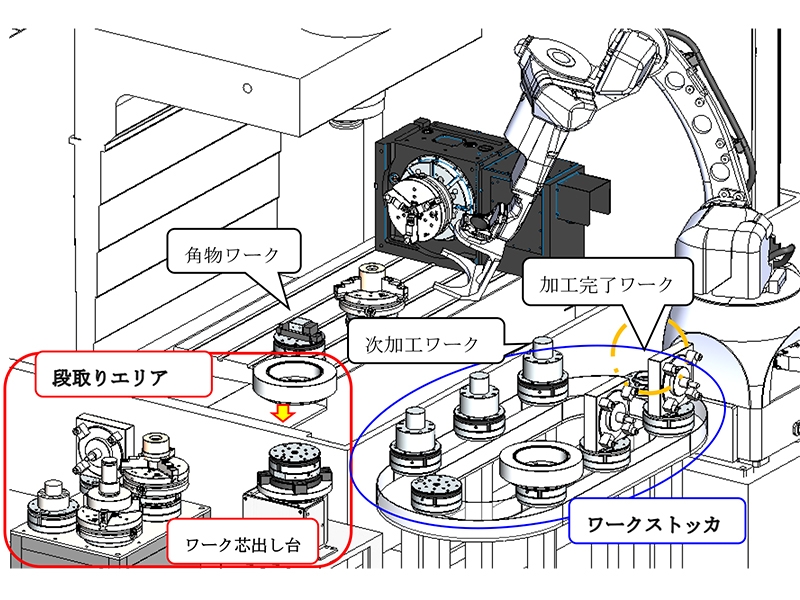 角物ワーク

加工完了ワーク

次加工ワーク

段取りエリア

ワーク芯出し台

ワークストッカ